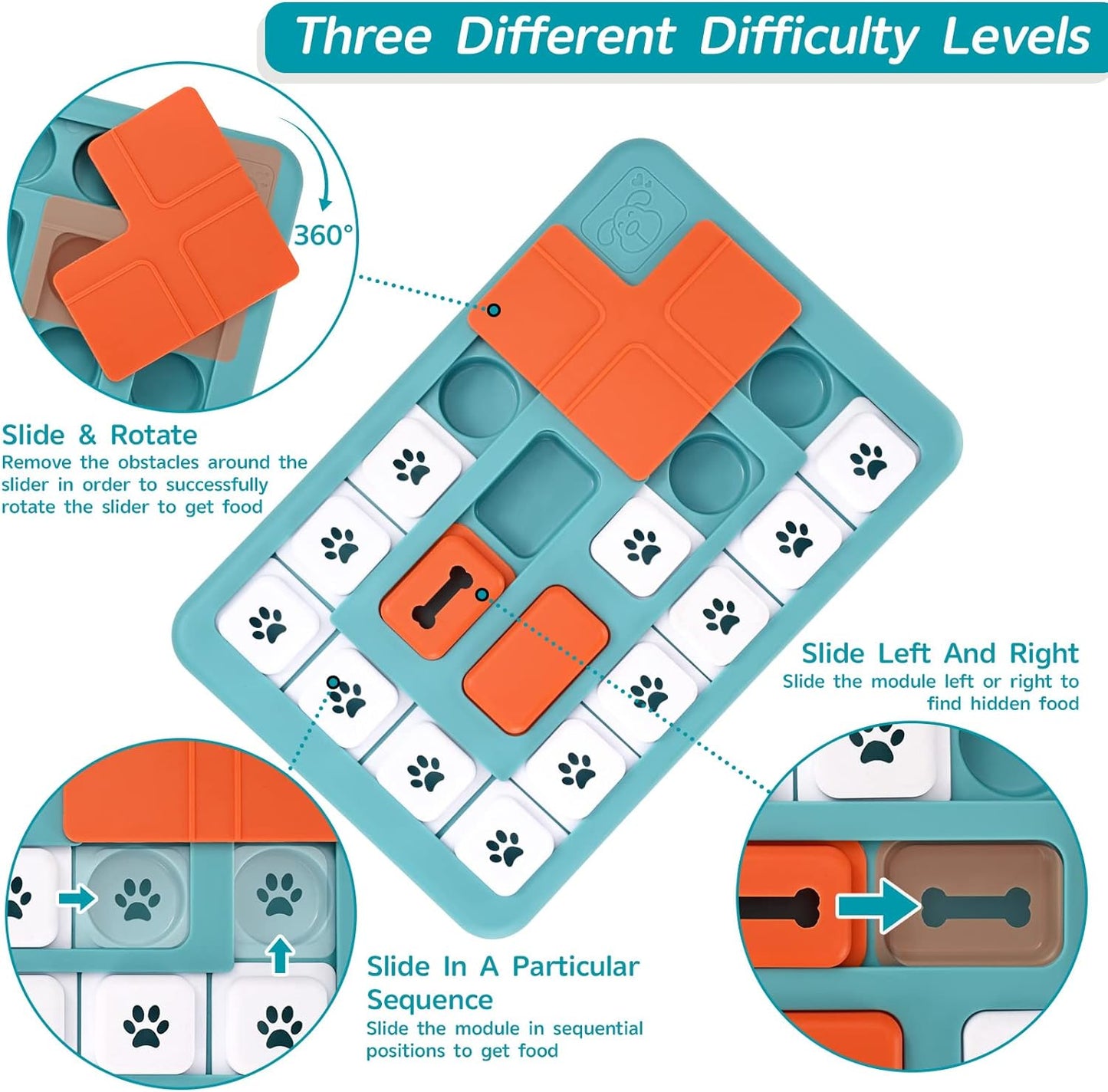 Three Different Difficulty Levels

360°

Slide & Rotate
Remove the obstacles around the slider in order to successfully rotate the slider to get food

Slide Left And Right
Slide the module left or right to find hidden food

Slide In A Particular Sequence
Slide the module in sequential positions to get food